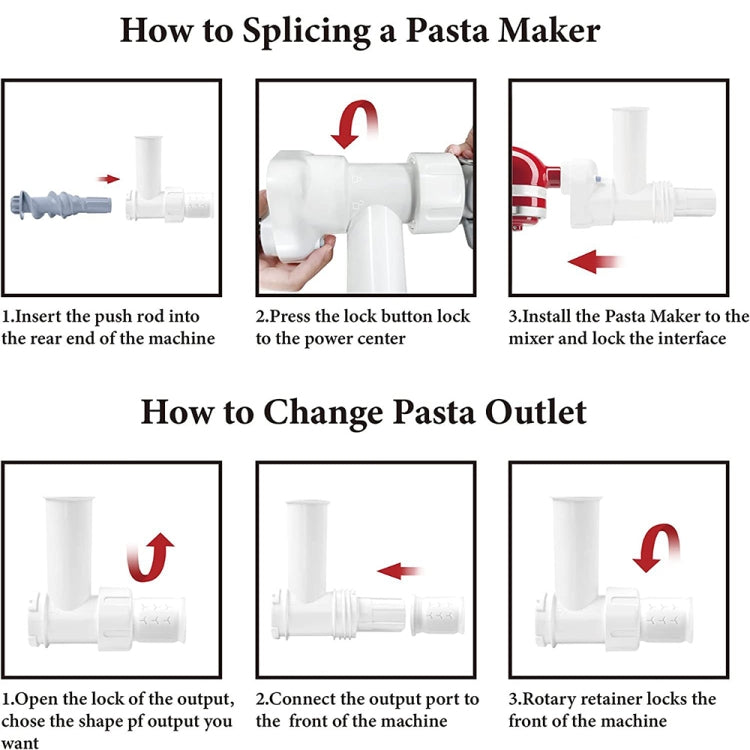 How to Splicing a Pasta Maker

1.Insert the push rod into the rear end of the machine

2.Press the lock button lock to the power center

3.Install the Pasta Maker to the mixer and lock the interface

How to Change Pasta Outlet

1.Open the lock of the output, chose the shape pf output you want

2.Connect the output port to the front of the machine

3.Rotary retainer locks the front of the machine