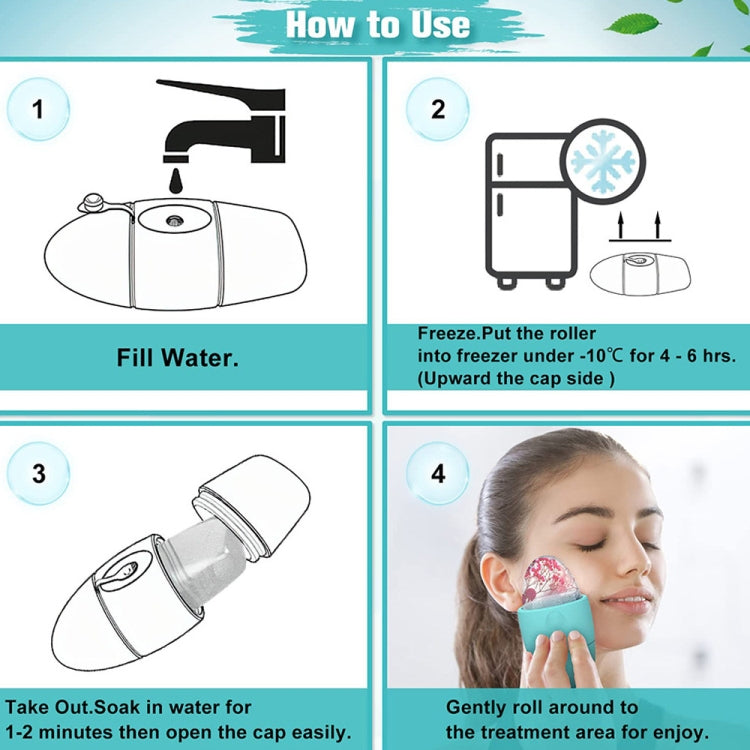 How to Use

1

Fill Water.

2

Freeze.Put the roller into freezer under -10℃ for 4 - 6 hrs. (Upward the cap side )

3

Take Out.Soak in water for 1-2 minutes then open the cap easily.

4

Gently roll around to the treatment area for enjoy.