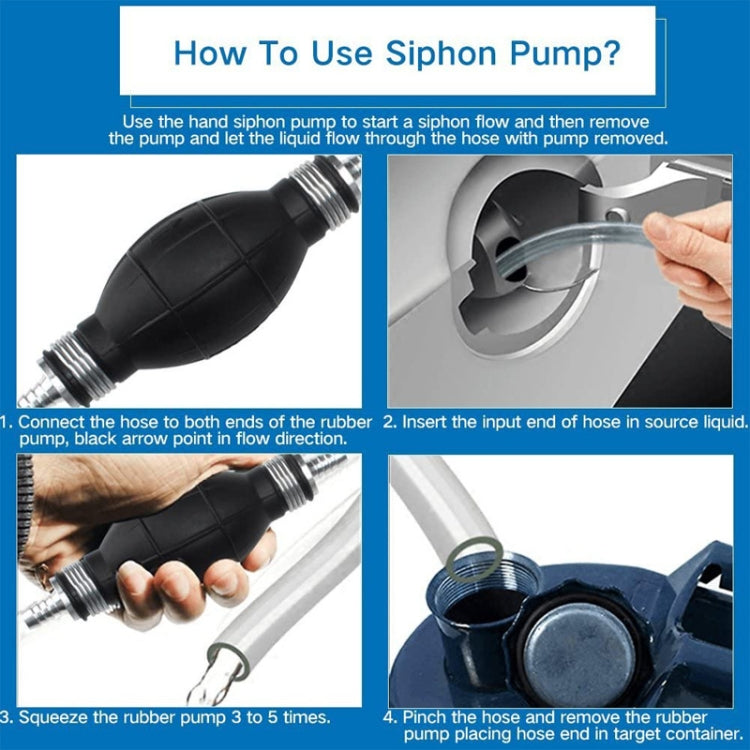 How To Use Siphon Pump?

Use the hand siphon pump to start a siphon flow and then remove the pump and let the liquid flow through the hose with pump removed.

1. Connect the hose to both ends of the rubber pump, black arrow point in flow direction.

2. Insert the input end of hose in source liquid.

3. Squeeze the rubber pump 3 to 5 times.

4. Pinch the hose and remove the rubber pump placing hose end in target container.