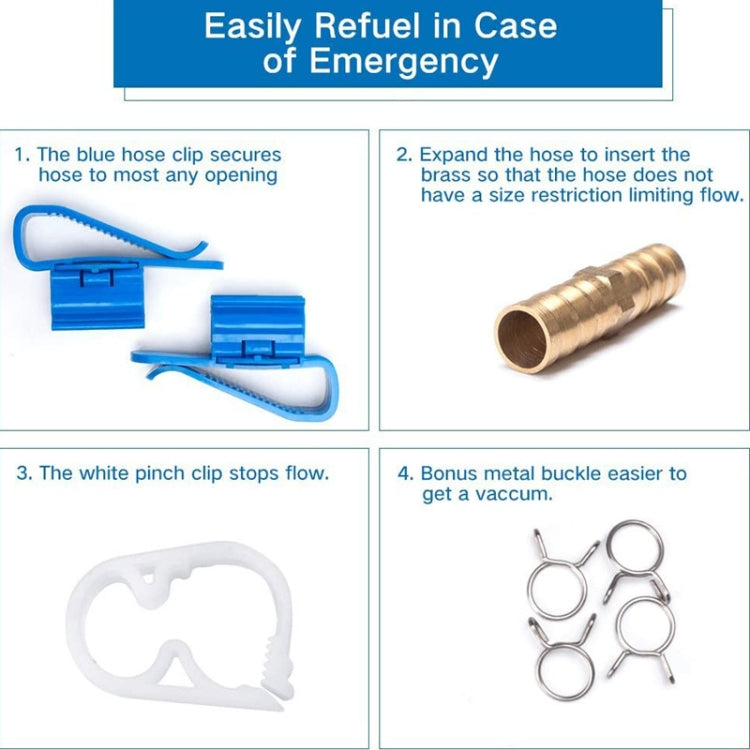 Easily Refuel in Case of Emergency

1. The blue hose clip secures hose to most any opening

2. Expand the hose to insert the brass so that the hose does not have a size restriction limiting flow.

3. The white pinch clip stops flow.

4. Bonus metal buckle easier to get a vaccum.