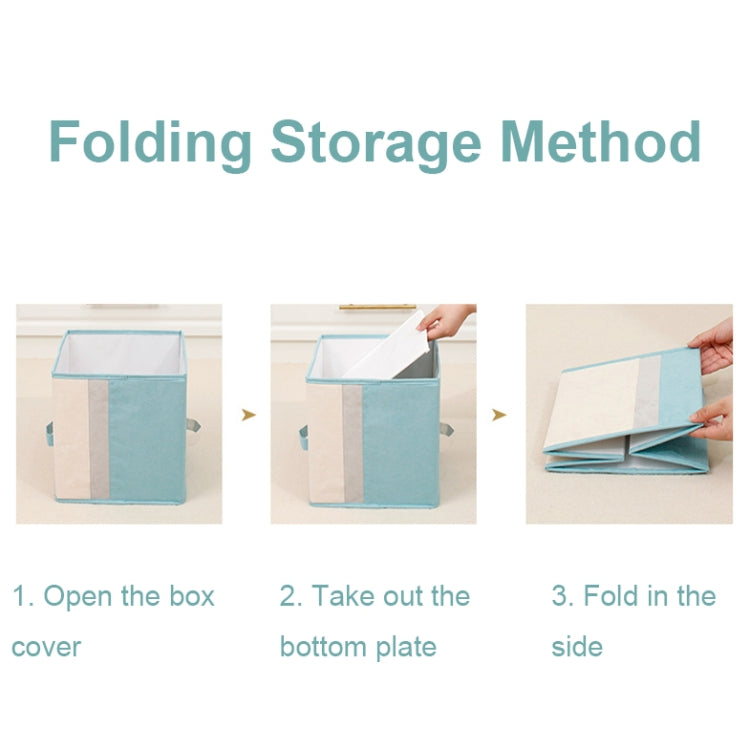 Folding Storage Method

1. Open the box cover

2. Take out the bottom plate

3. Fold in the side