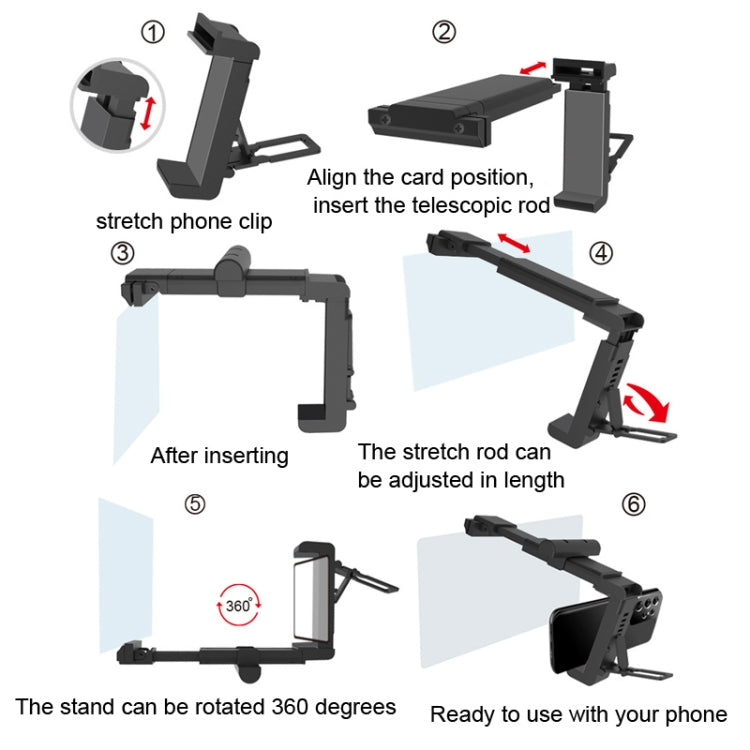 ①

stretch phone clip

②

Align the card position, insert the telescopic rod

③

After inserting

④

The stretch rod can be adjusted in length

⑤

360°

The stand can be rotated 360 degrees

⑥

Ready to use with your phone