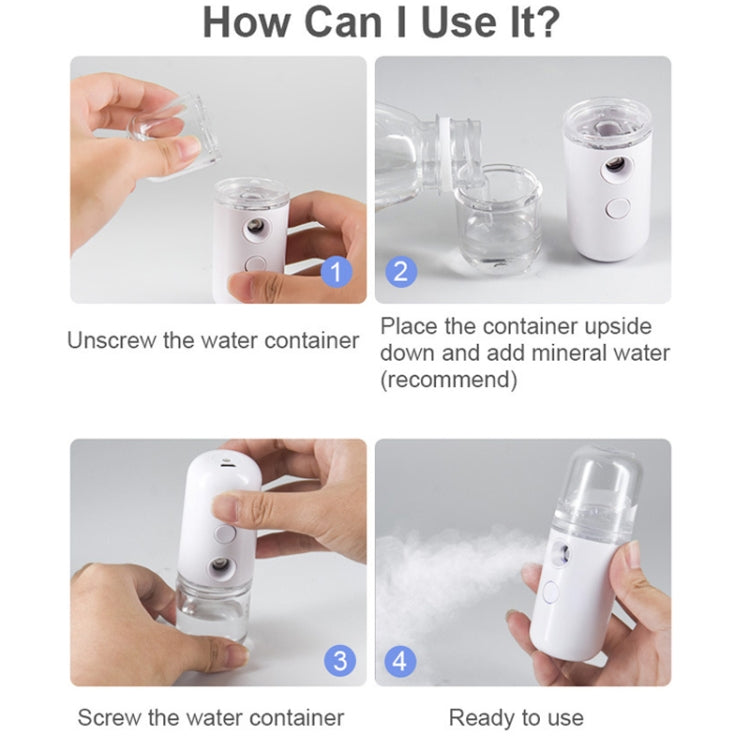 How Can I Use It?

1

Unscrew the water container

2

Place the container upside down and add mineral water (recommend)

3

Screw the water container

4

Ready to use