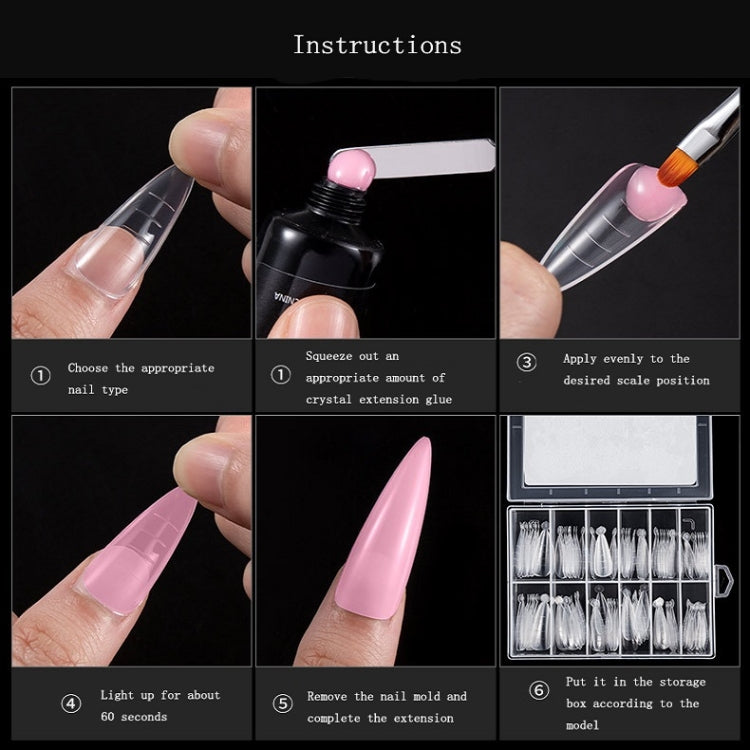 Instructions

① Choose the appropriate nail type

① Squeeze out an appropriate amount of crystal extension glue

③ Apply evenly to the desired scale position

④ Light up for about 60 seconds

⑤ Remove the nail mold and complete the extension

⑥ Put it in the storage box according to the model