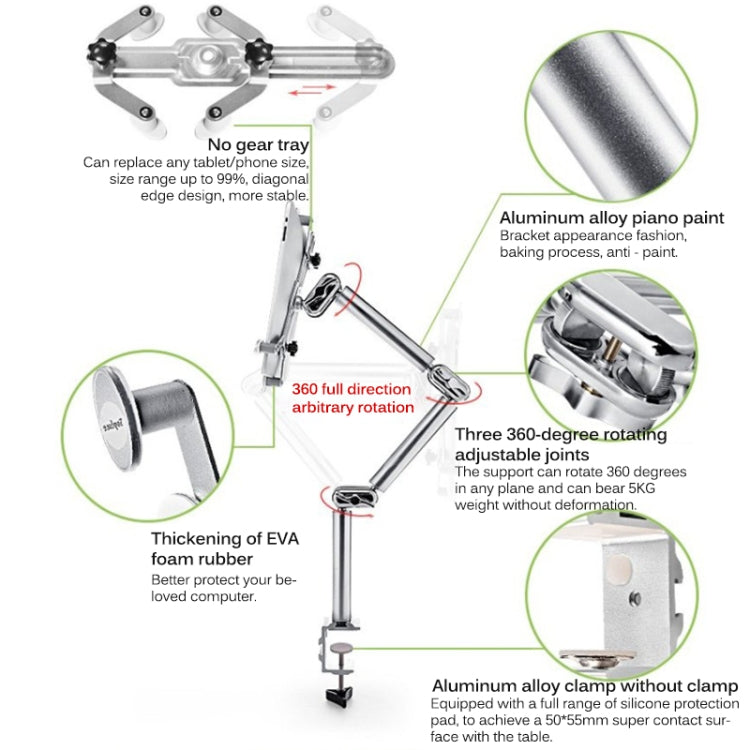 No gear tray
Can replace any tablet/phone size, size range up to 99%, diagonal edge design, more stable.

Aluminum alloy piano paint
Bracket appearance fashion, baking process, anti - paint.

360 full direction arbitrary rotation

Three 360-degree rotating adjustable joints
The support can rotate 360 degrees in any plane and can bear 5KG weight without deformation.

Thickening of EVA foam rubber
Better protect your beloved computer.

Aluminum alloy clamp without clamp
Equipped with a full range of silicone protection pad, to achieve a 50*55mm super contact surface with the table.