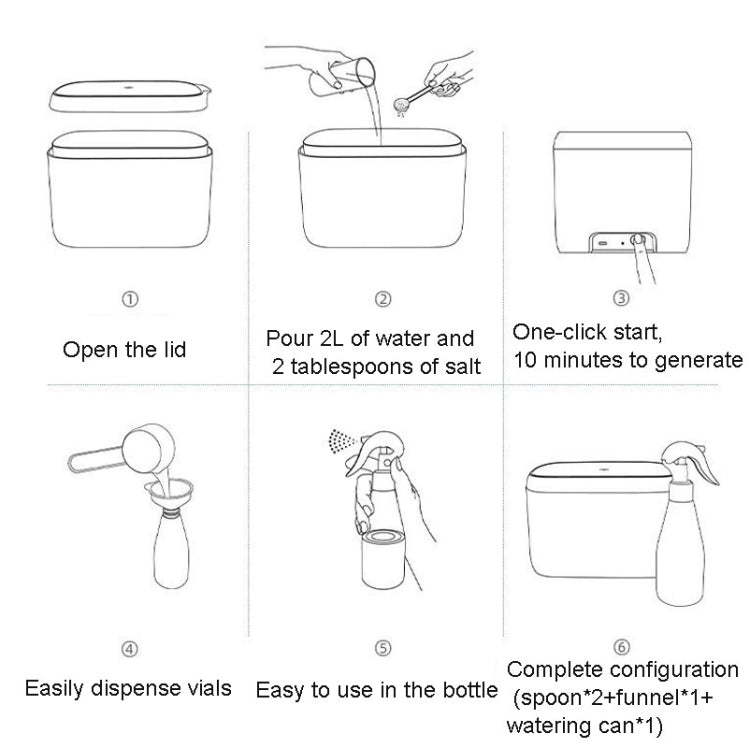 ①

Open the lid

②

Pour 2L of water and 2 tablespoons of salt

③

One-click start, 10 minutes to generate

④

Easily dispense vials

⑤

Easy to use in the bottle

⑥

Complete configuration (spoon*2+funnel*1+ watering can*1)