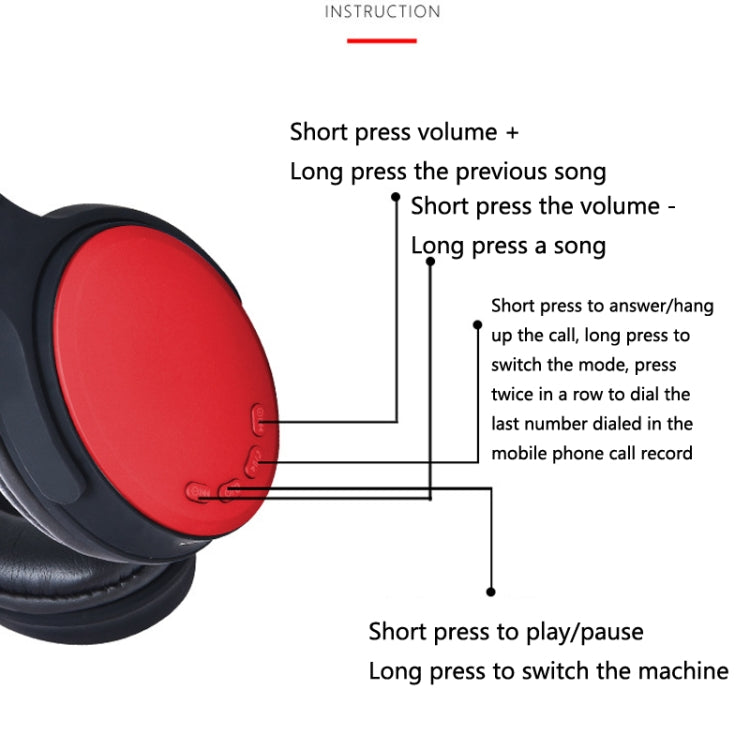 INSTRUCTION

Short press volume +
Long press the previous song

Short press the volume -
Long press a song

Short press to answer/hang up the call, long press to switch the mode, press twice in a row to dial the last number dialed in the mobile phone call record

Short press to play/pause
Long press to switch the machine