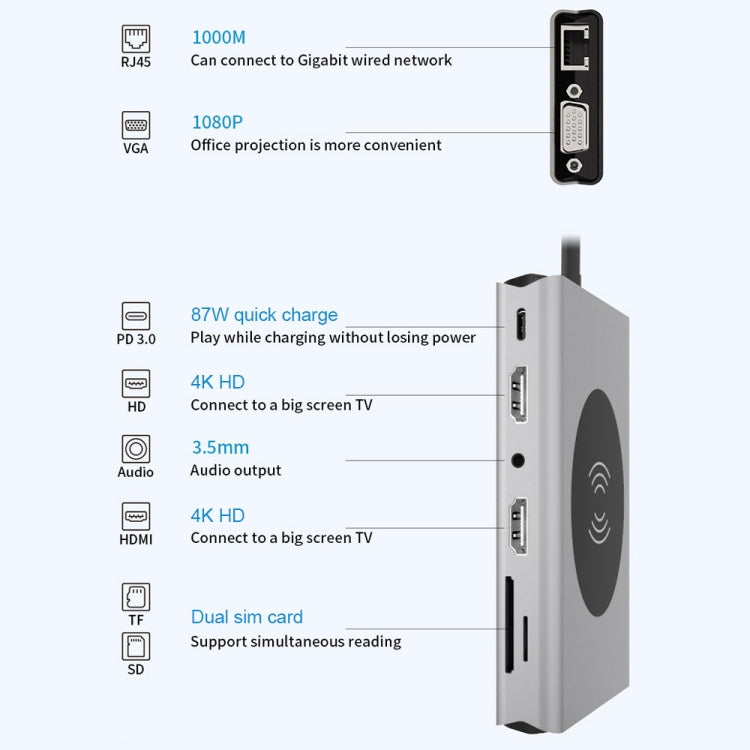 RJ45
1000M
Can connect to Gigabit wired network

VGA
1080P
Office projection is more convenient

PD 3.0
87W quick charge
Play while charging without losing power

HD
4K HD
Connect to a big screen TV

Audio
3.5mm
Audio output

HDMI
4K HD
Connect to a big screen TV

TF
SD
Dual sim card
Support simultaneous reading