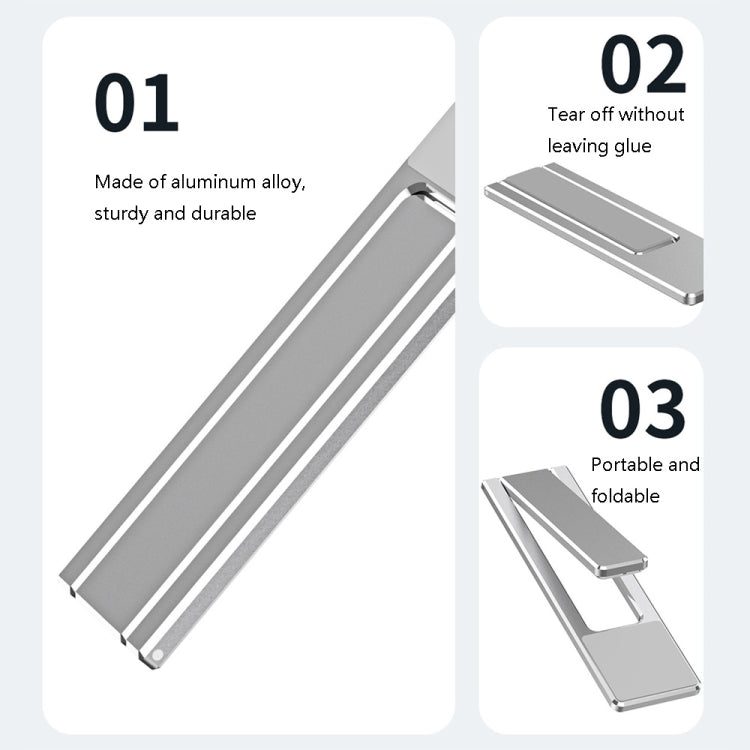 01

Made of aluminum alloy, sturdy and durable

02

Tear off without leaving glue

03

Portable and foldable