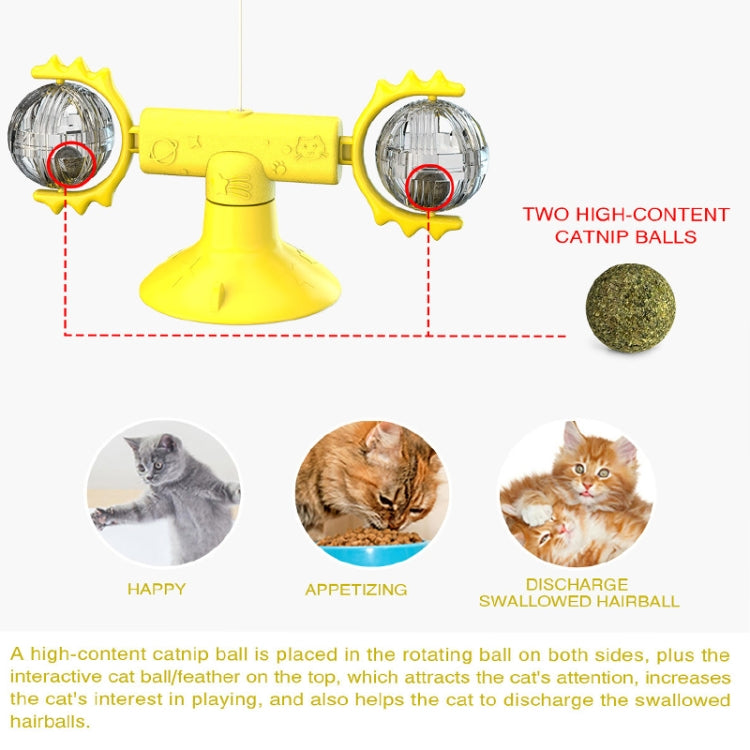 TWO HIGH-CONTENT CATNIP BALLS

HAPPY

APPETIZING

DISCHARGE SWALLOWED HAIRBALL

A high-content catnip ball is placed in the rotating ball on both sides, plus the interactive cat ball/feather on the top, which attracts the cat's attention, increases the cat's interest in playing, and also helps the cat to discharge the swallowed hairballs.