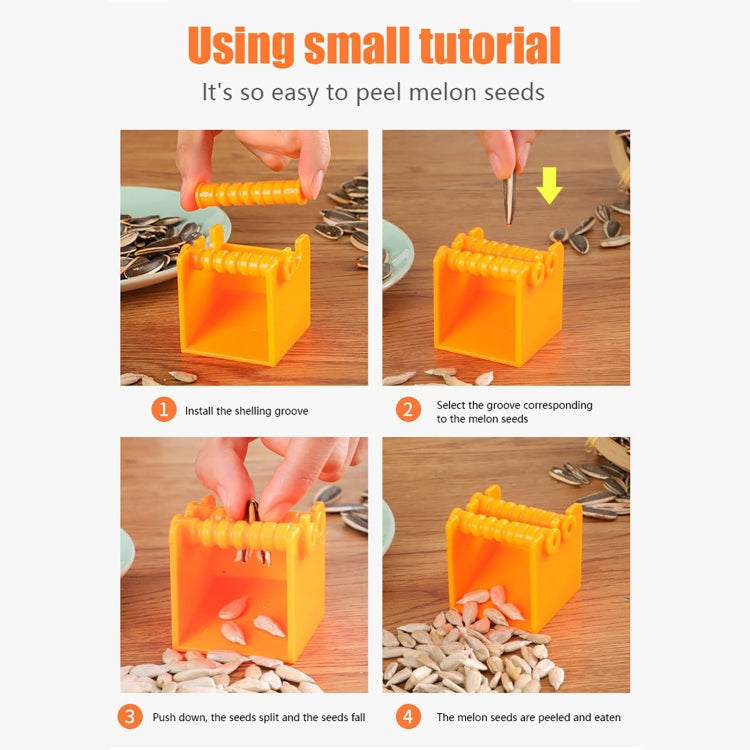 Using small tutorial

It's so easy to peel melon seeds

1 Install the shelling groove

2 Select the groove corresponding to the melon seeds

3 Push down, the seeds split and the seeds fall

4 The melon seeds are peeled and eaten