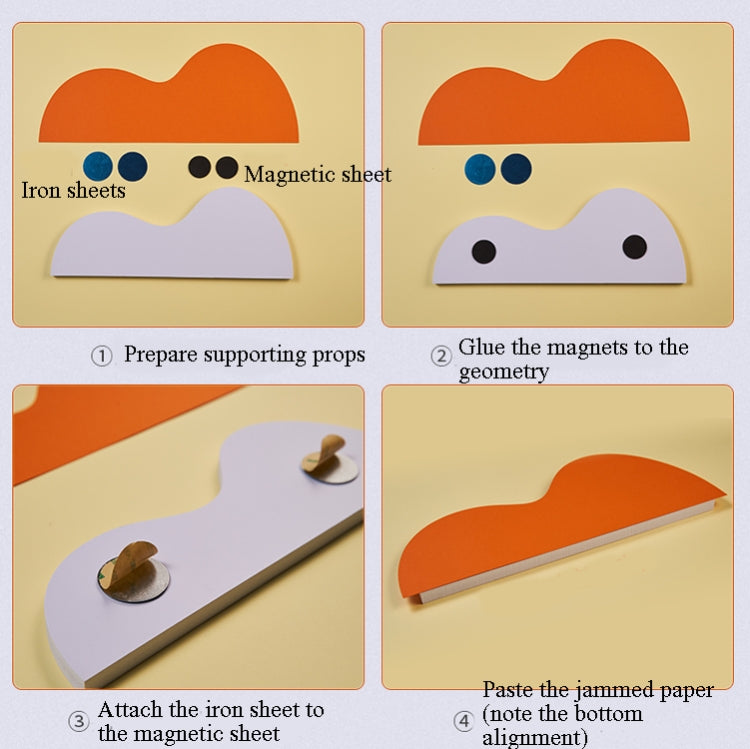 Iron sheets

Magnetic sheet

① Prepare supporting props

② Glue the magnets to the geometry

③ Attach the iron sheet to the magnetic sheet

④ Paste the jammed paper (note the bottom alignment)