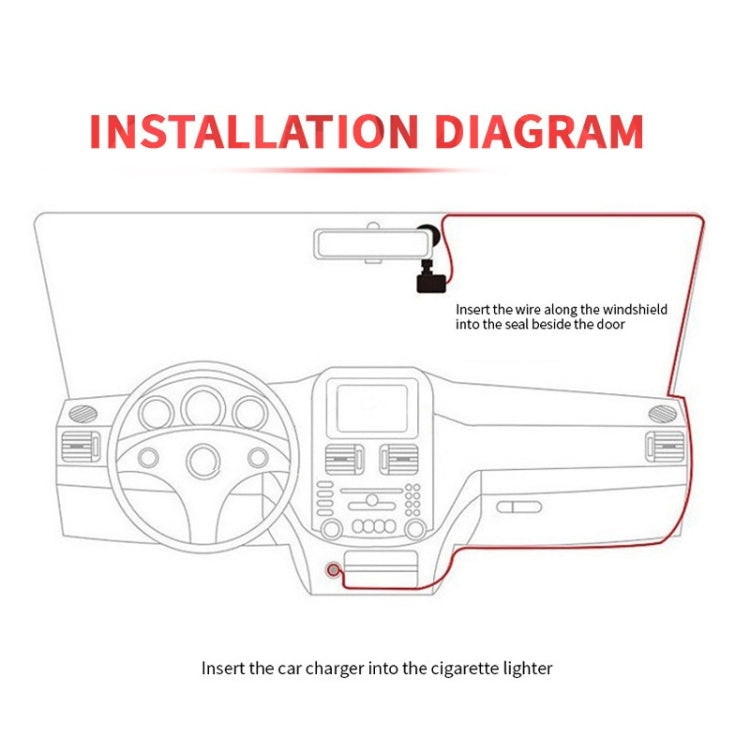 INSTALLATION DIAGRAM

Insert the wire along the windshield into the seal beside the door

Insert the car charger into the cigarette lighter