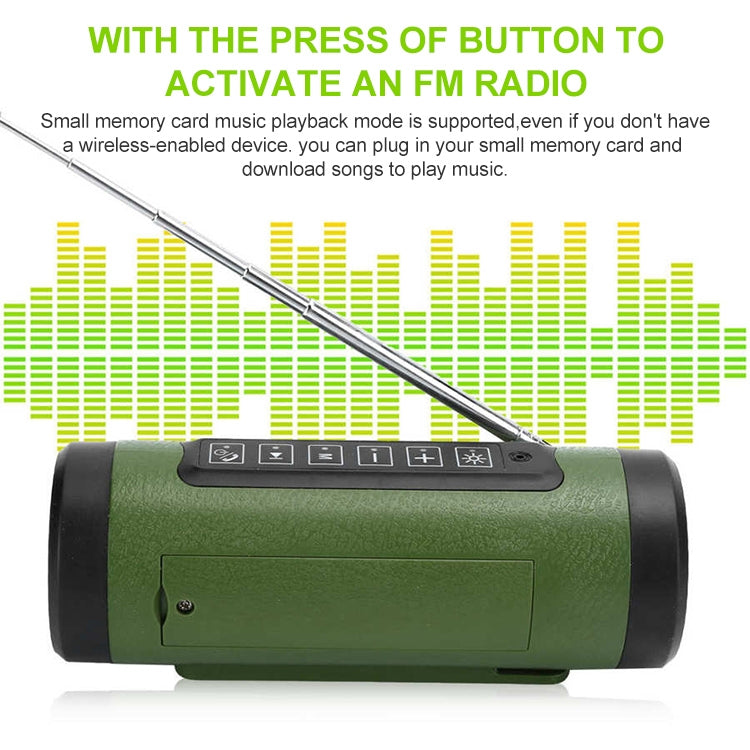 WITH THE PRESS OF BUTTON TO ACTIVATE AN FM RADIO

Small memory card music playback mode is supported,even if you don't have a wireless-enabled device. you can plug in your small memory card and download songs to play music.