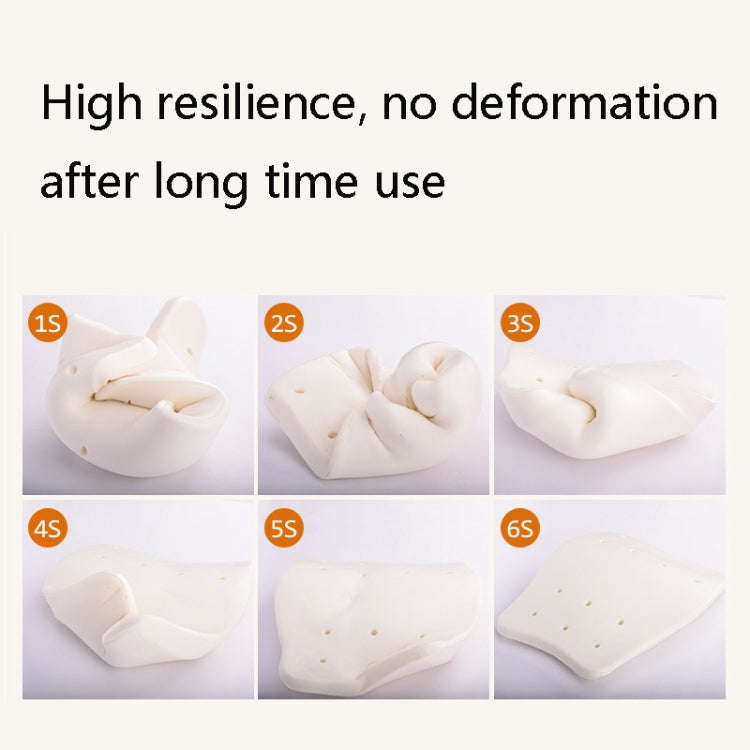 High resilience, no deformation after long time use

1S

2S

3S

4S

5S

6S