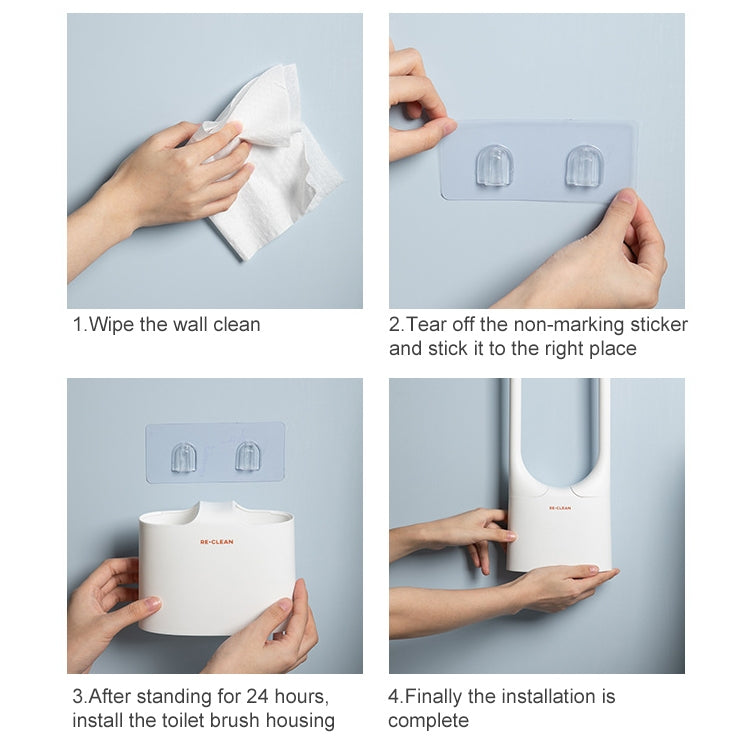 1.Wipe the wall clean

2.Tear off the non-marking sticker and stick it to the right place

RE·CLEAN

3.After standing for 24 hours, install the toilet brush housing

RE·CLEAN

4.Finally the installation is complete