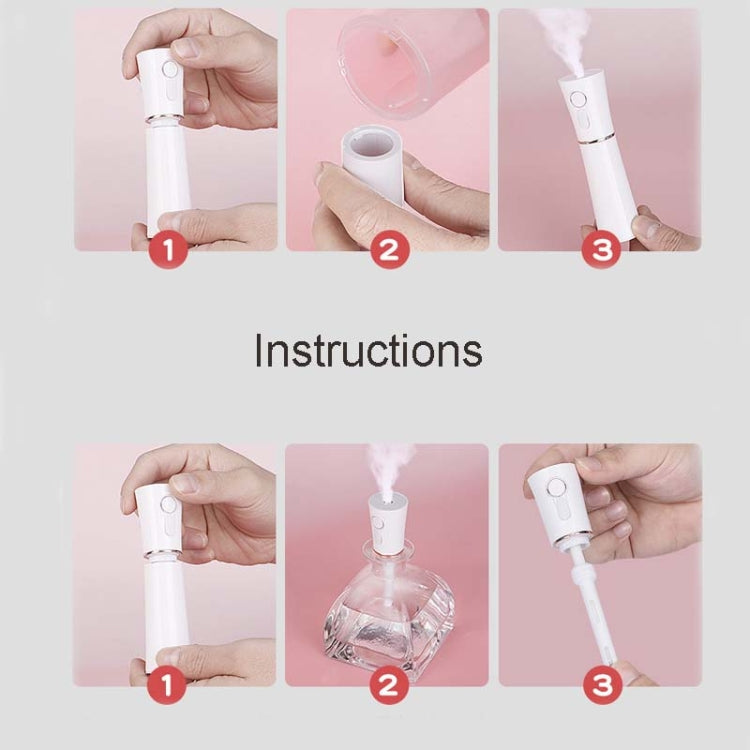 1
2
3

Instructions

1
2
3