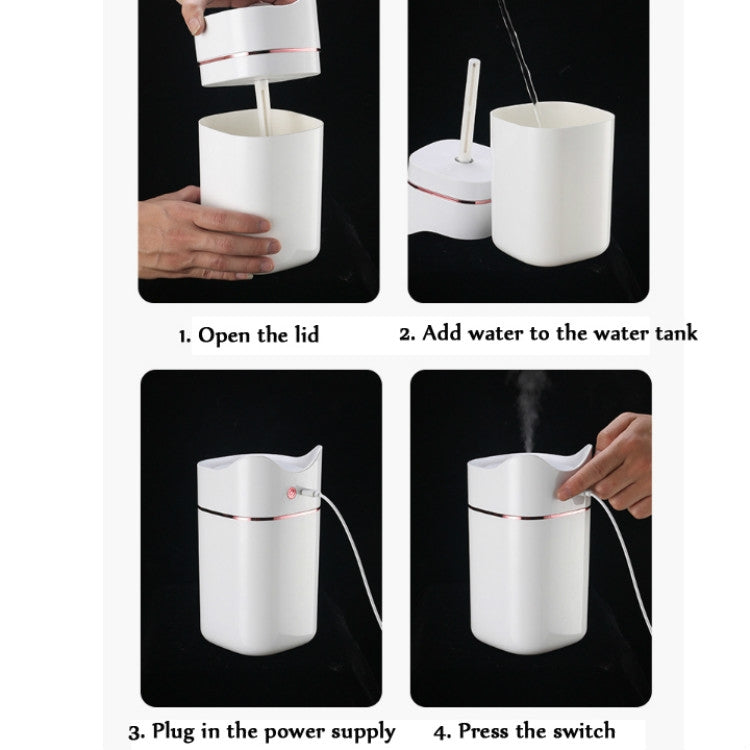 1. Open the lid

2. Add water to the water tank

3. Plug in the power supply

4. Press the switch