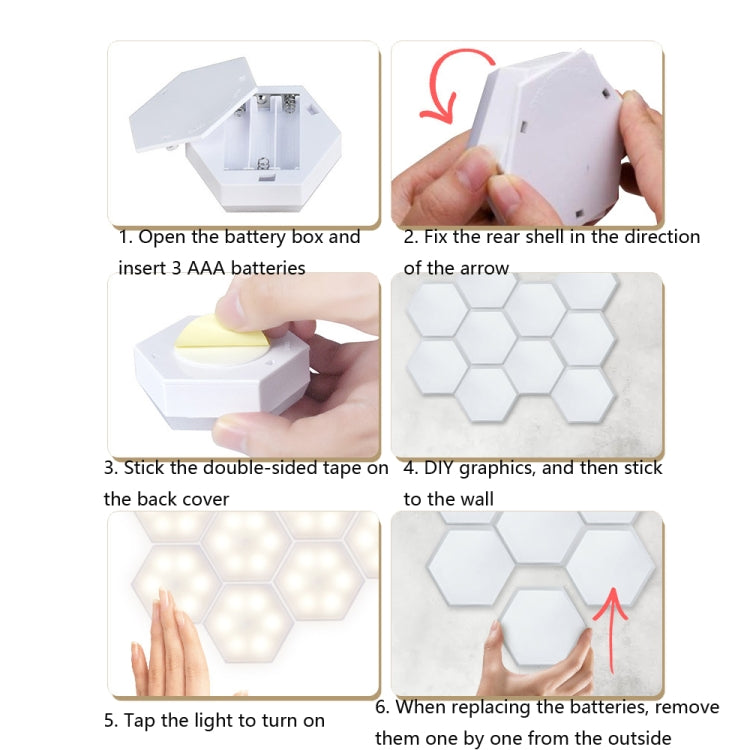 1. Open the battery box and insert 3 AAA batteries

2. Fix the rear shell in the direction of the arrow

3. Stick the double-sided tape on the back cover

4. DIY graphics, and then stick to the wall

5. Tap the light to turn on

6. When replacing the batteries, remove them one by one from the outside