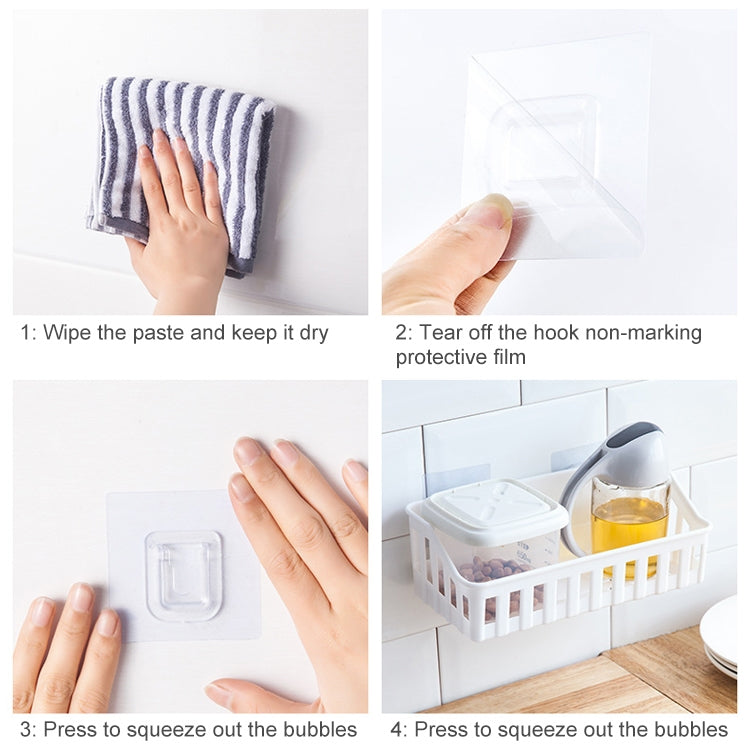 1: Wipe the paste and keep it dry

2: Tear off the hook non-marking protective film

3: Press to squeeze out the bubbles

4: Press to squeeze out the bubbles