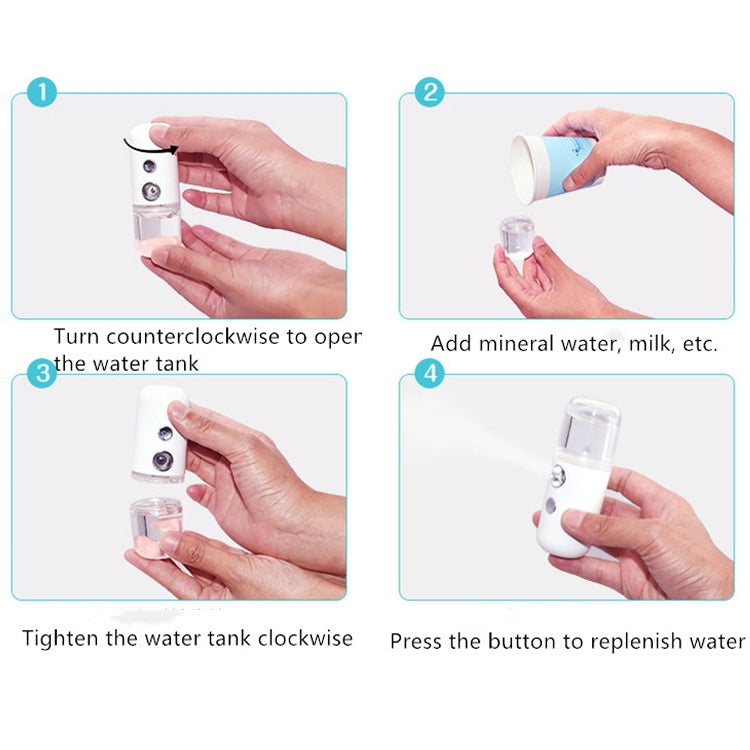 1

Turn counterclockwise to oper the water tank

2

Add mineral water, milk, etc.

3

Tighten the water tank clockwise

4

Press the button to replenish water