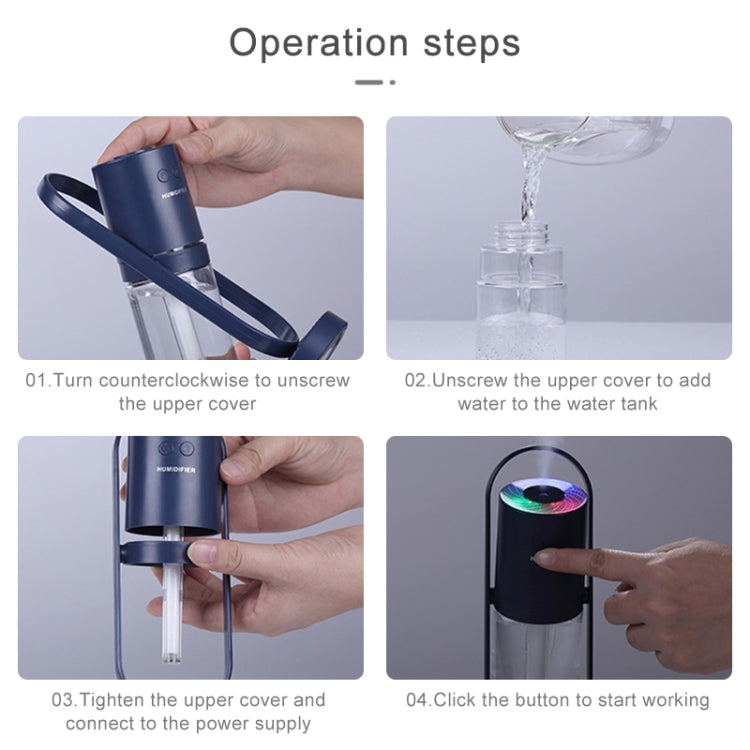 Operation steps

HUMIDIFIER

01.Turn counterclockwise to unscrew the upper cover

02.Unscrew the upper cover to add water to the water tank

HUMIDIFIER

03.Tighten the upper cover and connect to the power supply

04.Click the button to start working