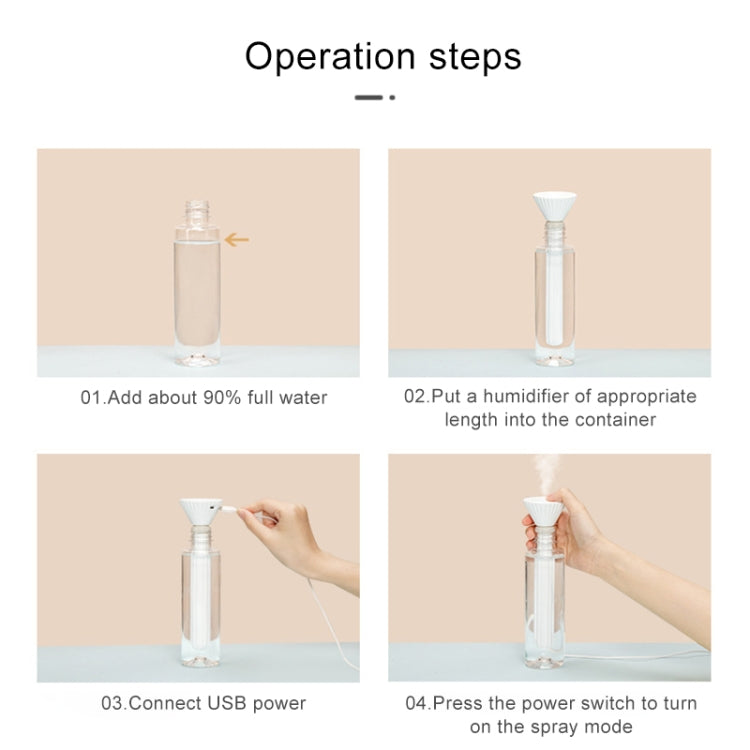 Operation steps

01.Add about 90% full water

02.Put a humidifier of appropriate length into the container

03.Connect USB power

04.Press the power switch to turn on the spray mode