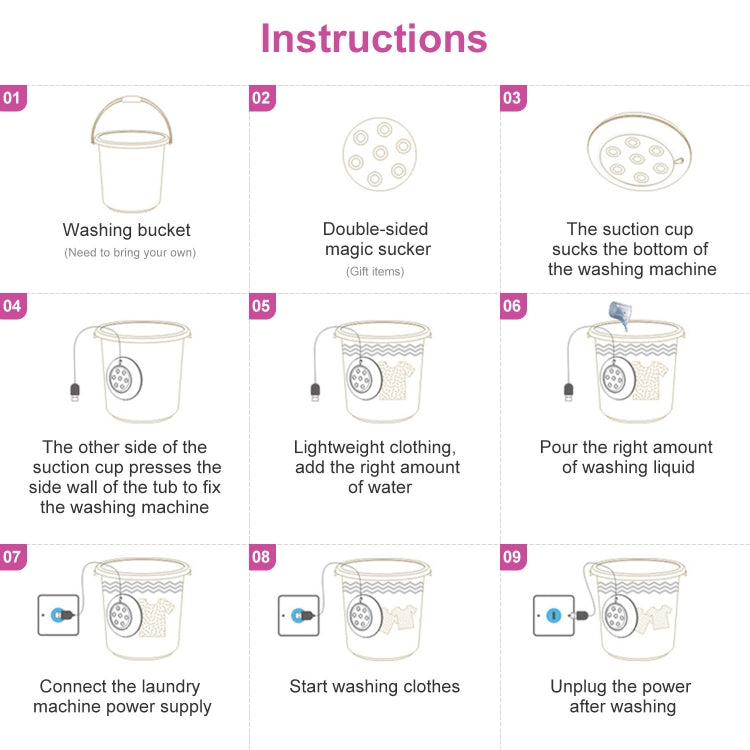 Instructions

01
Washing bucket
(Need to bring your own)

02
Double-sided magic sucker
(Gift items)

03
The suction cup sucks the bottom of the washing machine

04
The other side of the suction cup presses the side wall of the tub to fix the washing machine

05
Lightweight clothing, add the right amount of water

06
Pour the right amount of washing liquid

07
Connect the laundry machine power supply

08
Start washing clothes

09
Unplug the power after washing