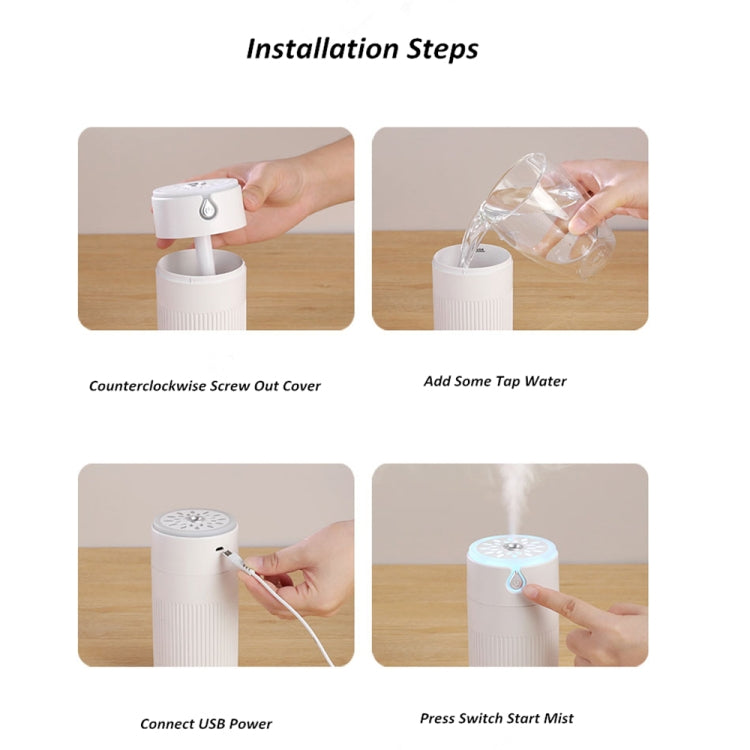 Installation Steps

Counterclockwise Screw Out Cover

Add Some Tap Water

Connect USB Power

Press Switch Start Mist