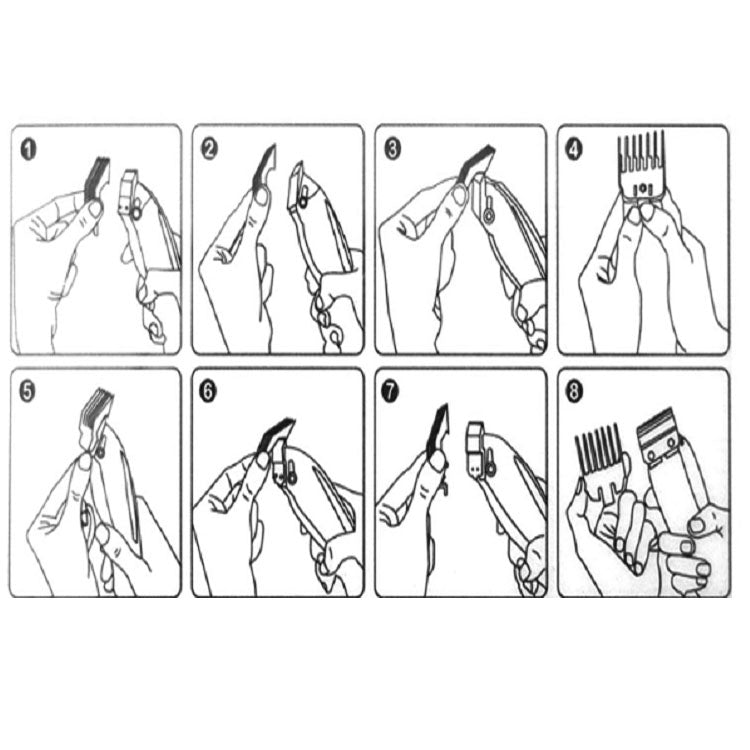 1

2

3

4

5

6

7

8