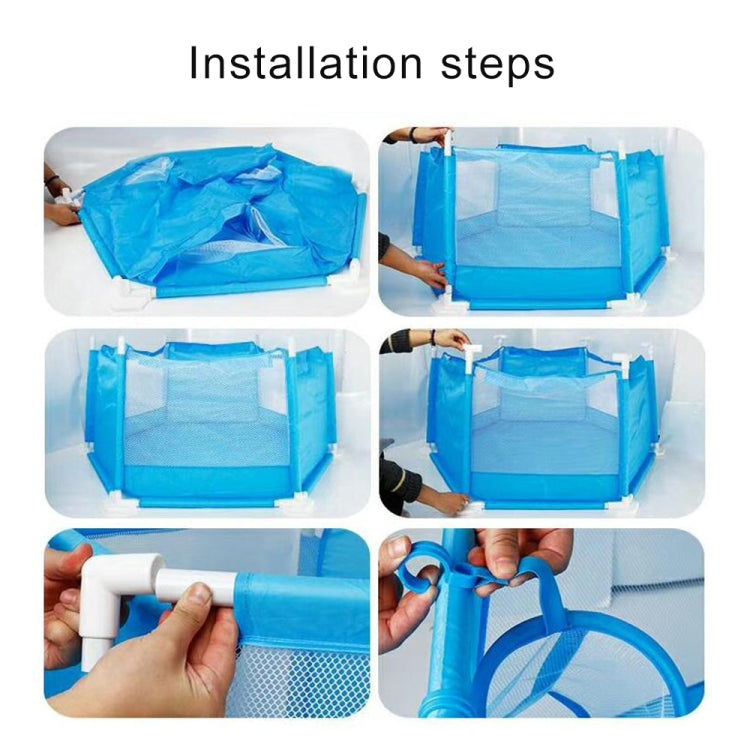 Installation steps