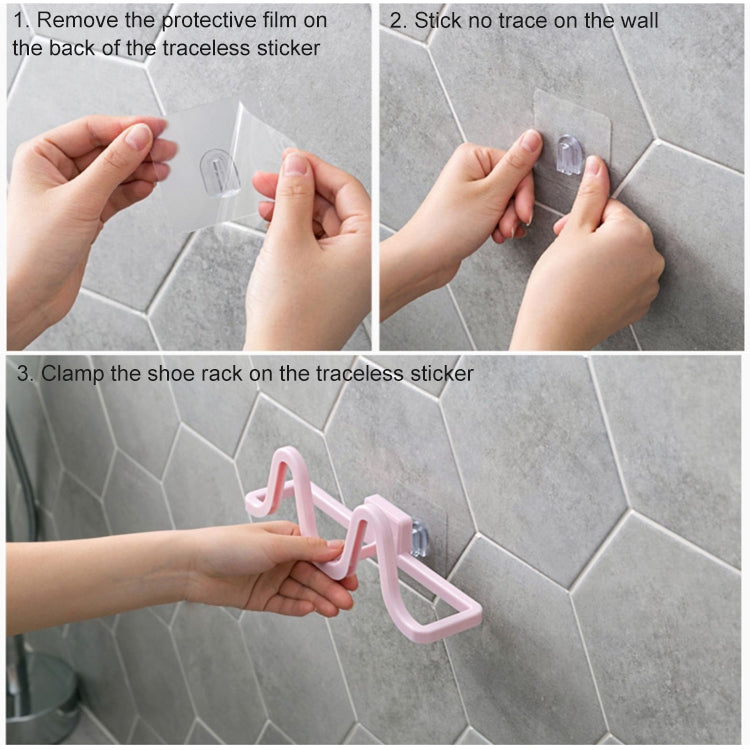 1. Remove the protective film on the back of the traceless sticker

2. Stick no trace on the wall

3. Clamp the shoe rack on the traceless sticker