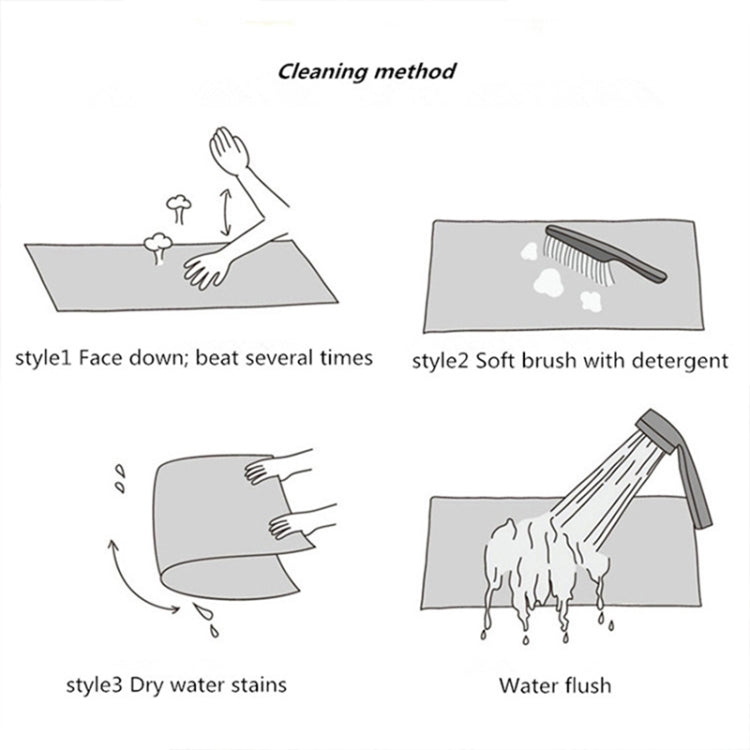 Cleaning method

style1 Face down; beat several times

style2 Soft brush with detergent

style3 Dry water stains

Water flush