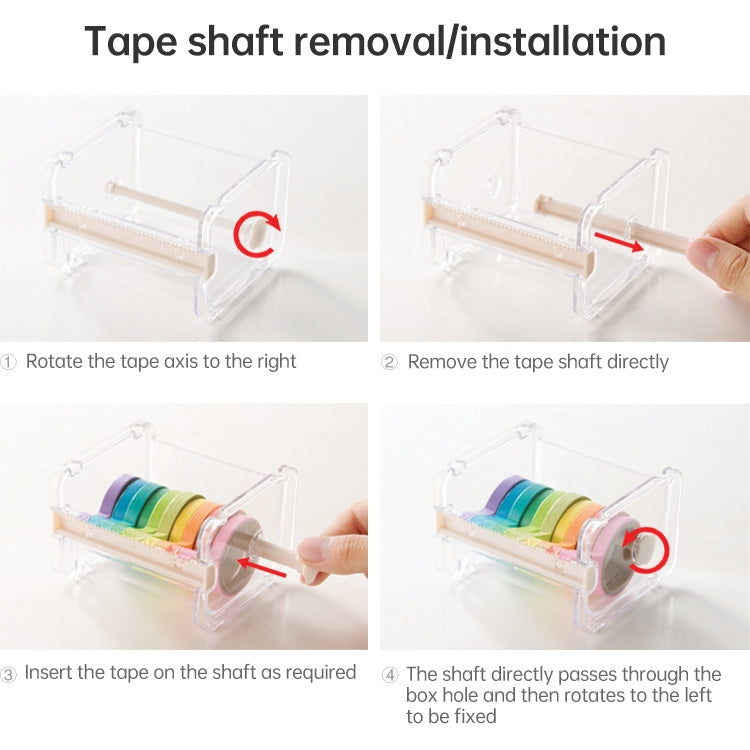 Tape shaft removal/installation

① Rotate the tape axis to the right

② Remove the tape shaft directly

③ Insert the tape on the shaft as required

④ The shaft directly passes through the box hole and then rotates to the left to be fixed