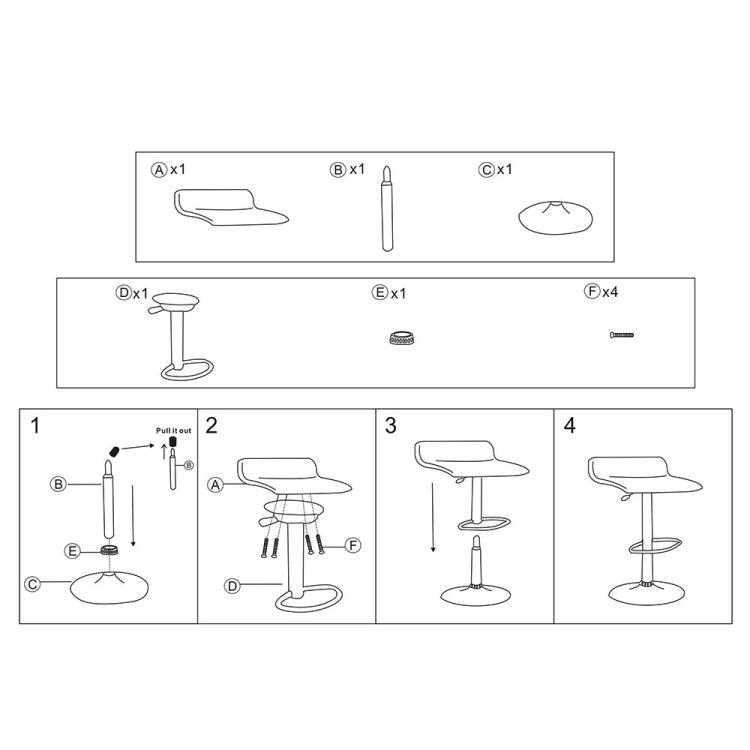 A x1
B x1
C x1
D x1
E x1
F x4
1
Pull it out
B
B
E
C
2
A
F
D
3
4