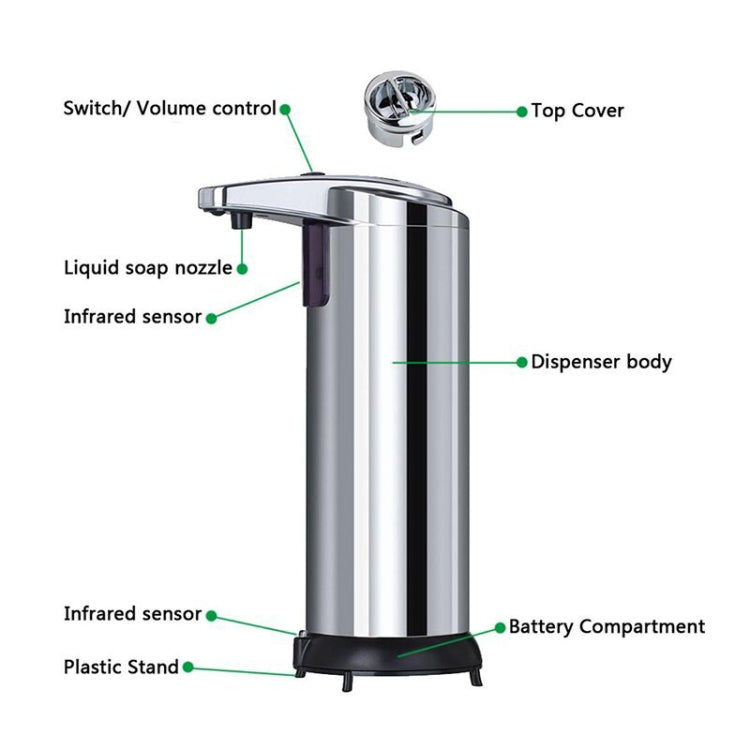 Switch/ Volume control
Top Cover
Liquid soap nozzle
Infrared sensor
Dispenser body
Infrared sensor
Battery Compartment
Plastic Stand