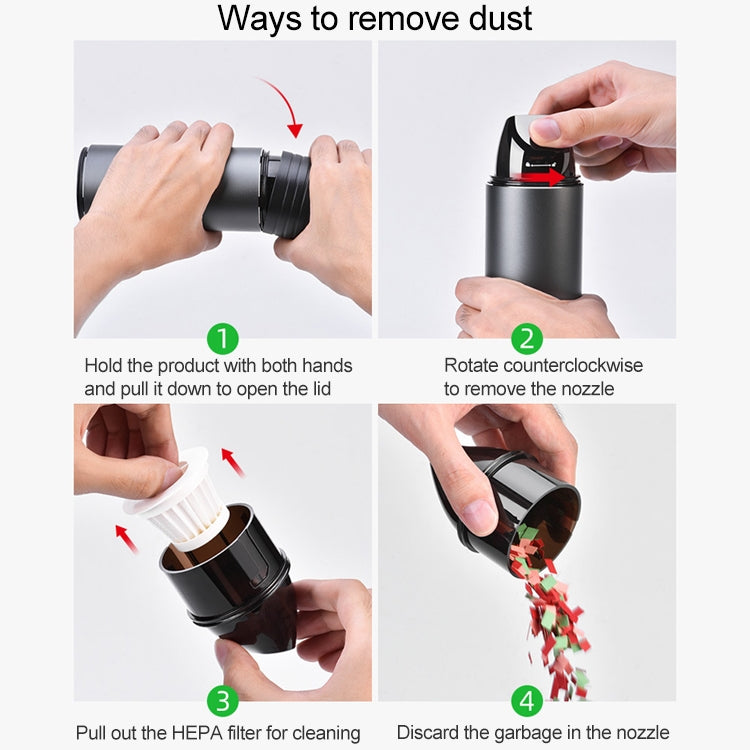 Ways to remove dust

1
Hold the product with both hands and pull it down to open the lid

2
Rotate counterclockwise to remove the nozzle

3
Pull out the HEPA filter for cleaning

4
Discard the garbage in the nozzle