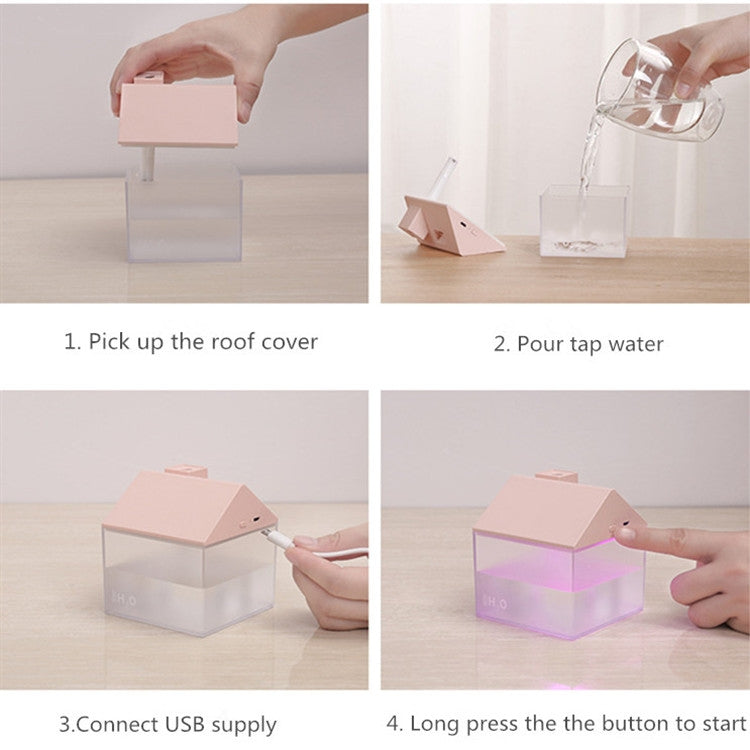 1. Pick up the roof cover

2. Pour tap water

3.Connect USB supply

4. Long press the the button to start