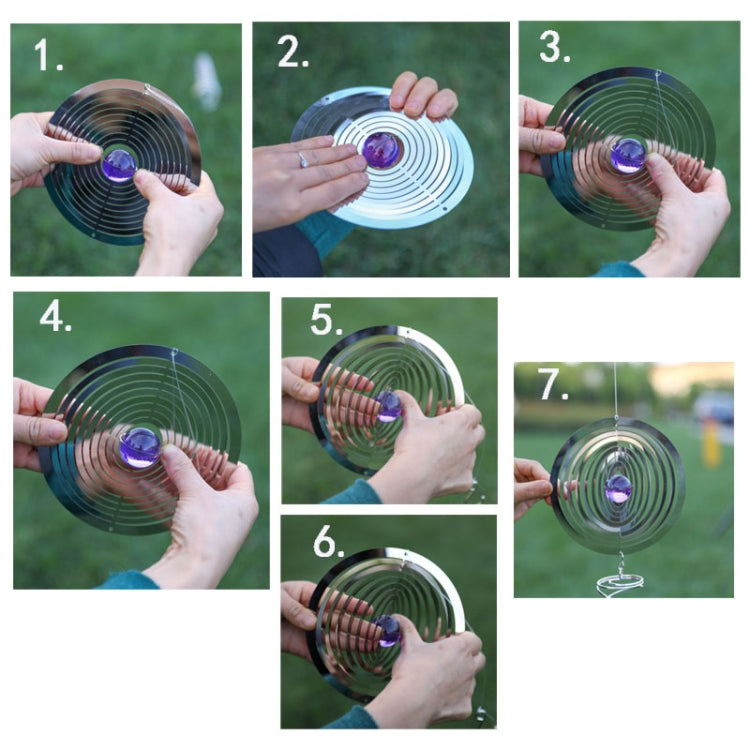 1.

2.

3.

4.

5.

6.

7.