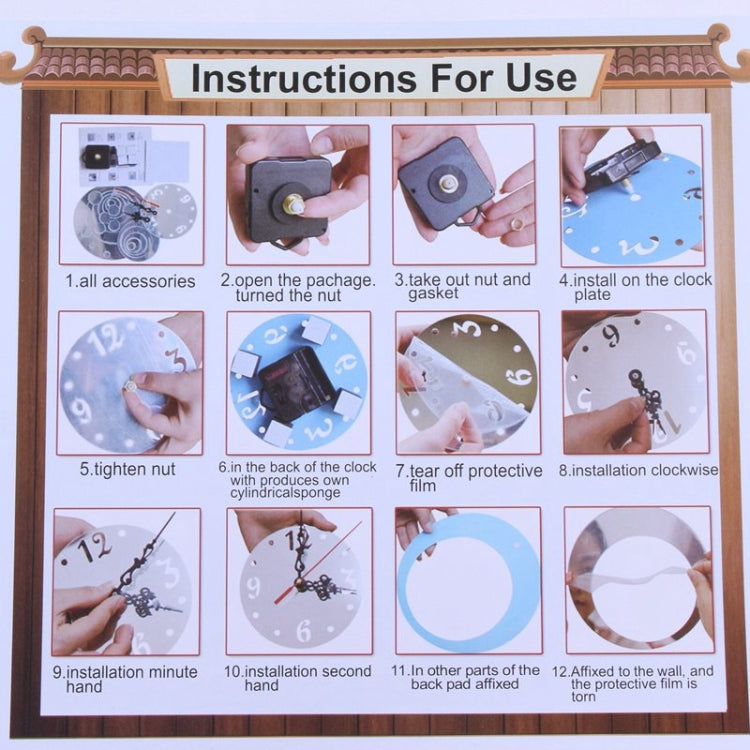 Instructions For Use

1.all accessories

2.open the pachage. turned the nut

3.take out nut and gasket

4.install on the clock plate

5.tighten nut

6.in the back of the clock with produces own cylindricalsponge

7.tear off protective film

8.installation clockwise

9.installation minute hand

10.installation second hand

11.In other parts of the back pad affixed

12.Affixed to the wall, and the protective film is torn