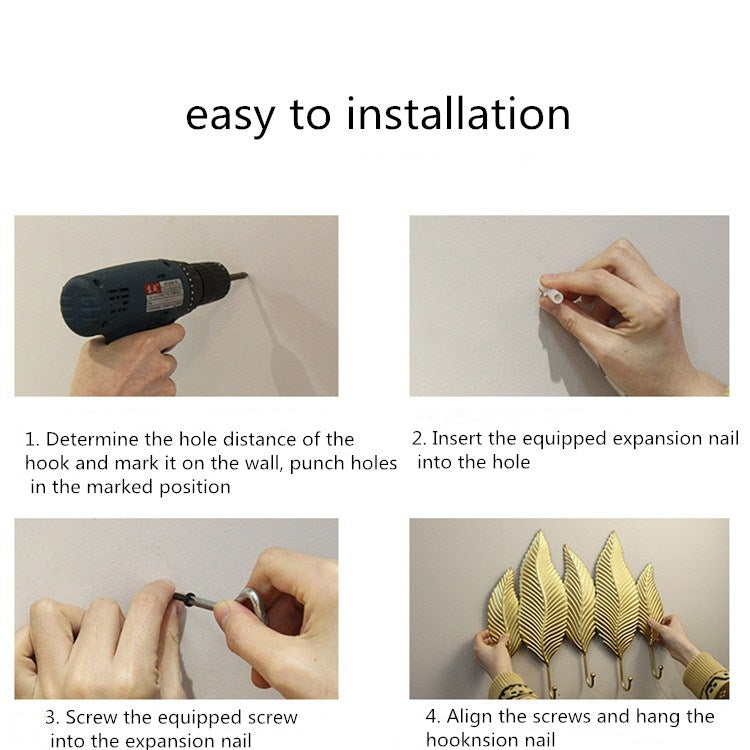 easy to installation

1. Determine the hole distance of the hook and mark it on the wall, punch holes in the marked position

2. Insert the equipped expansion nail into the hole

3. Screw the equipped screw into the expansion nail

4. Align the screws and hang the hooknsion nail