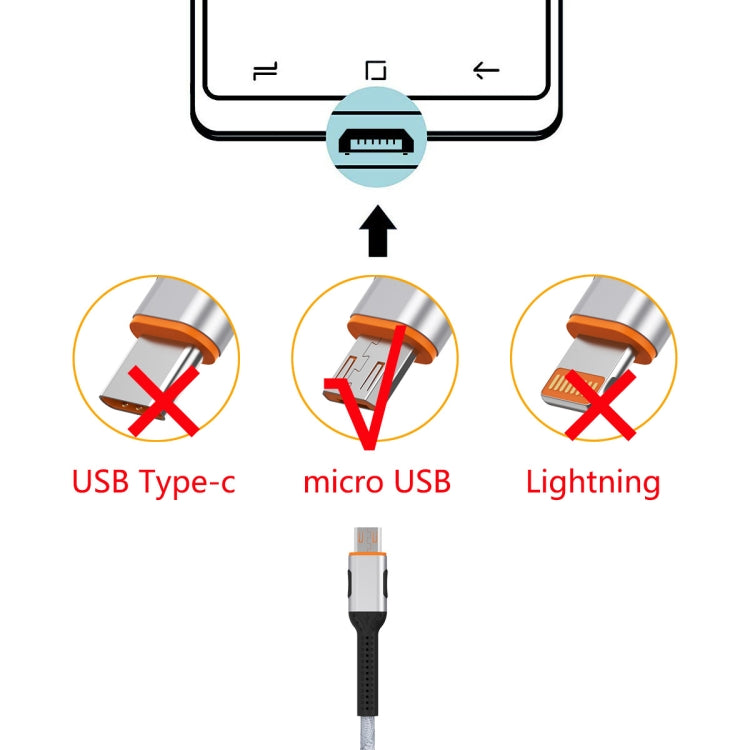 USB Type-c

micro USB

Lightning