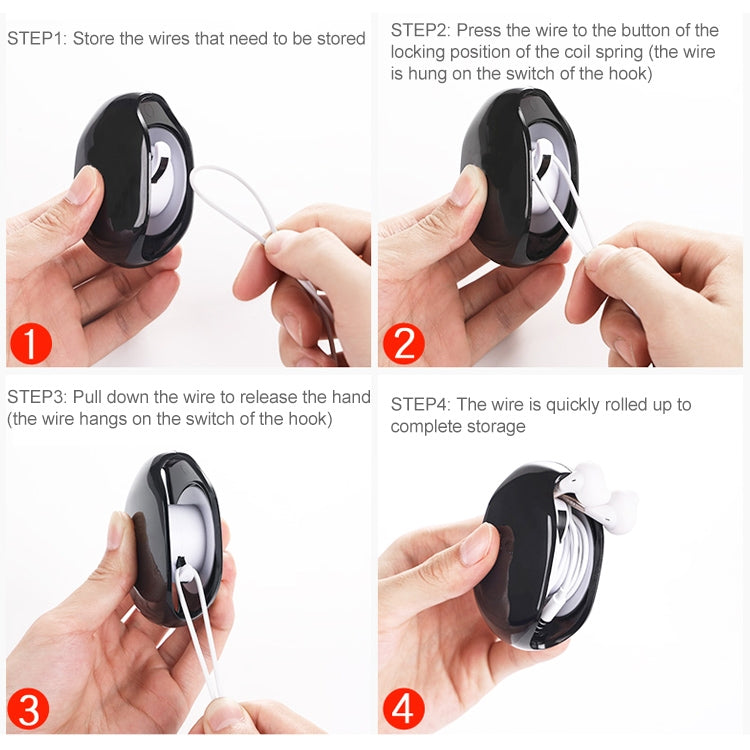 STEP1: Store the wires that need to be stored

1

STEP2: Press the wire to the button of the locking position of the coil spring (the wire is hung on the switch of the hook)

2

STEP3: Pull down the wire to release the hand (the wire hangs on the switch of the hook)

3

STEP4: The wire is quickly rolled up to complete storage

4