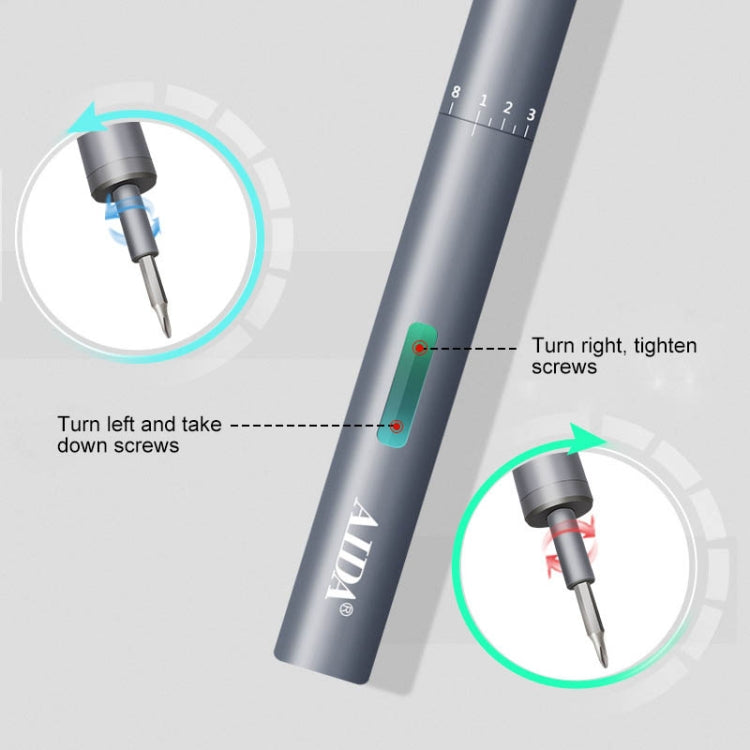 8 1 2 3

Turn right, tighten screws

Turn left and take down screws

AIDA®