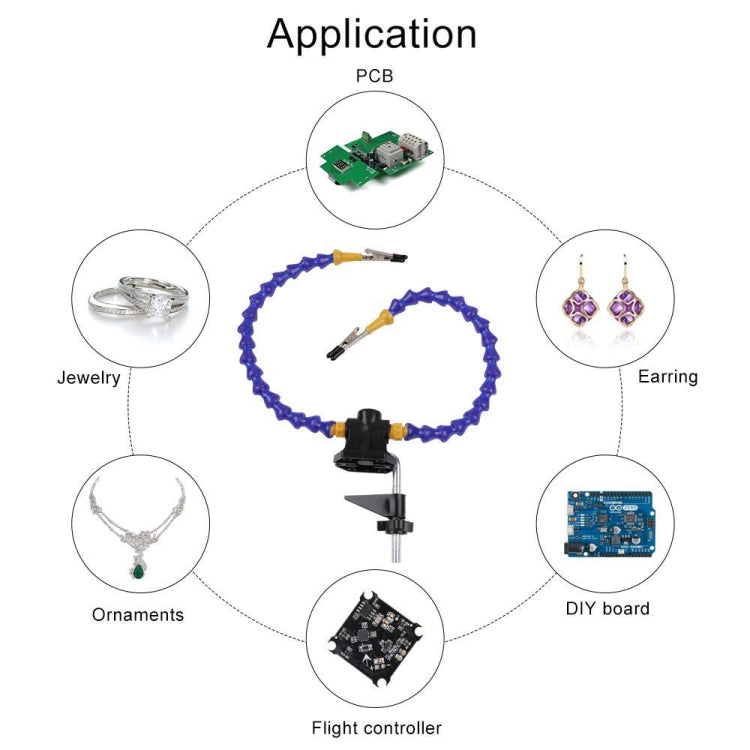 Application

PCB

Jewelry

Earring

Ornaments

DIY board

Flight controller