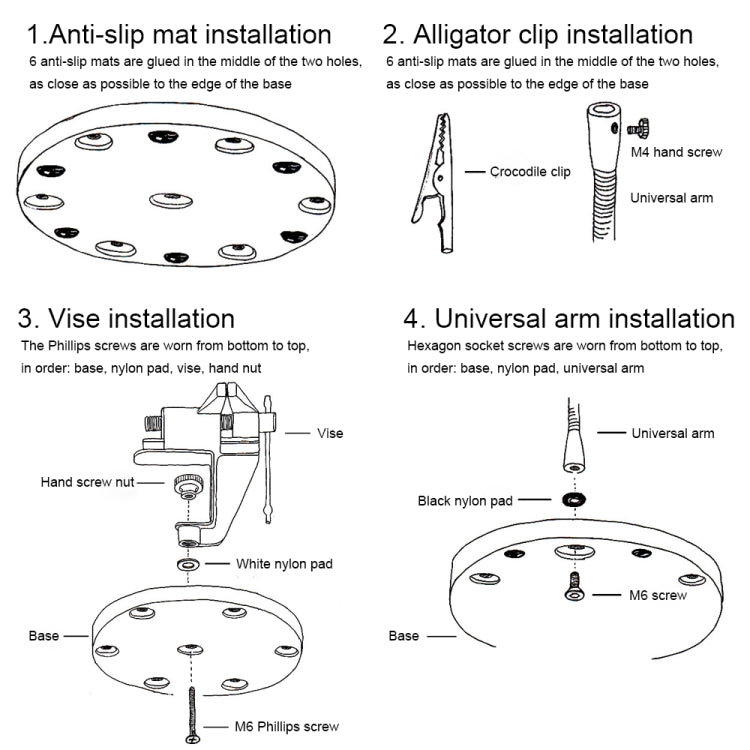 1.Anti-slip mat installation

6 anti-slip mats are glued in the middle of the two holes, as close as possible to the edge of the base

2. Alligator clip installation

6 anti-slip mats are glued in the middle of the two holes, as close as possible to the edge of the base

Crocodile clip

M4 hand screw

Universal arm

3. Vise installation

The Phillips screws are worn from bottom to top, in order: base, nylon pad, vise, hand nut

Vise

Hand screw nut

White nylon pad

Base

M6 Phillips screw

4. Universal arm installation

Hexagon socket screws are worn from bottom to top, in order: base, nylon pad, universal arm

Universal arm

Black nylon pad

M6 screw

Base