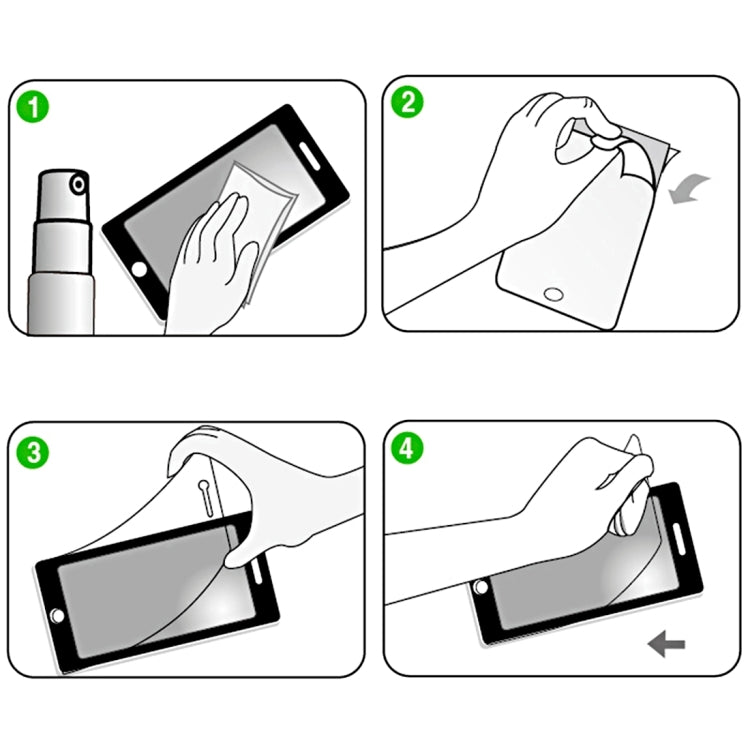 1

2

3

4