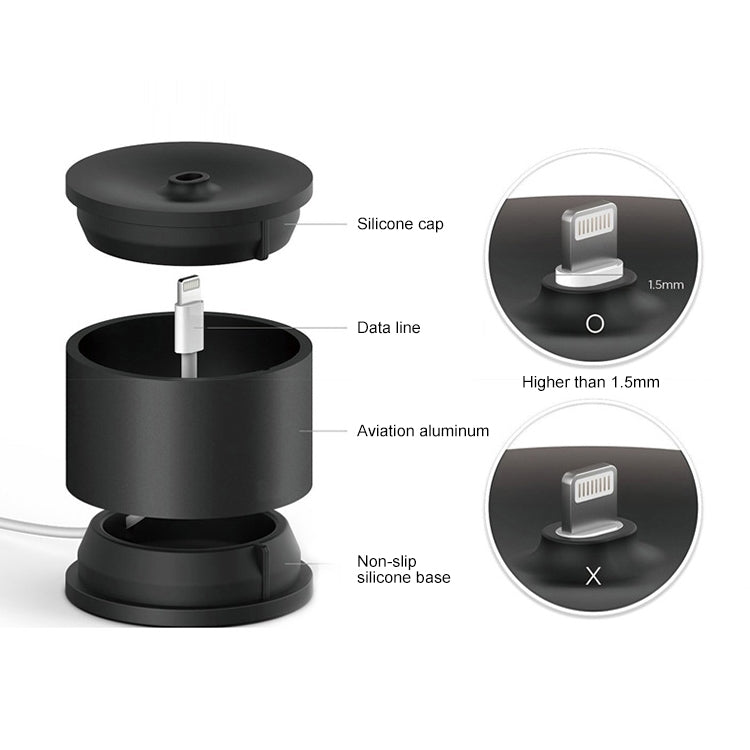 Silicone cap

Data line

Aviation aluminum

Non-slip silicone base

1.5mm

O

Higher than 1.5mm

X