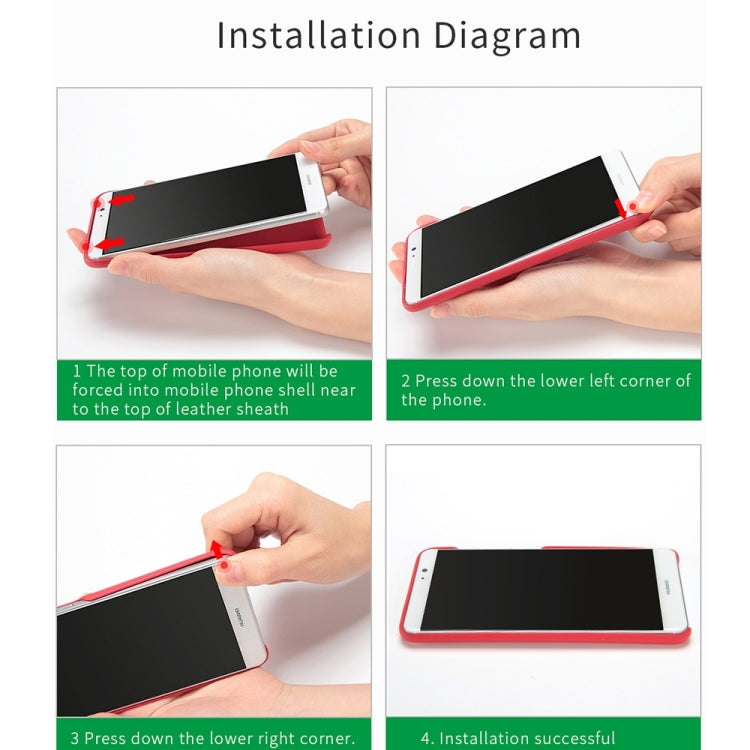 Installation Diagram

HUAWEI

1 The top of mobile phone will be forced into mobile phone shell near to the top of leather sheath

HUAWEI

2 Press down the lower left corner of the phone.

HUAWEI

3 Press down the lower right corner.

HUAWEI

4. Installation successful