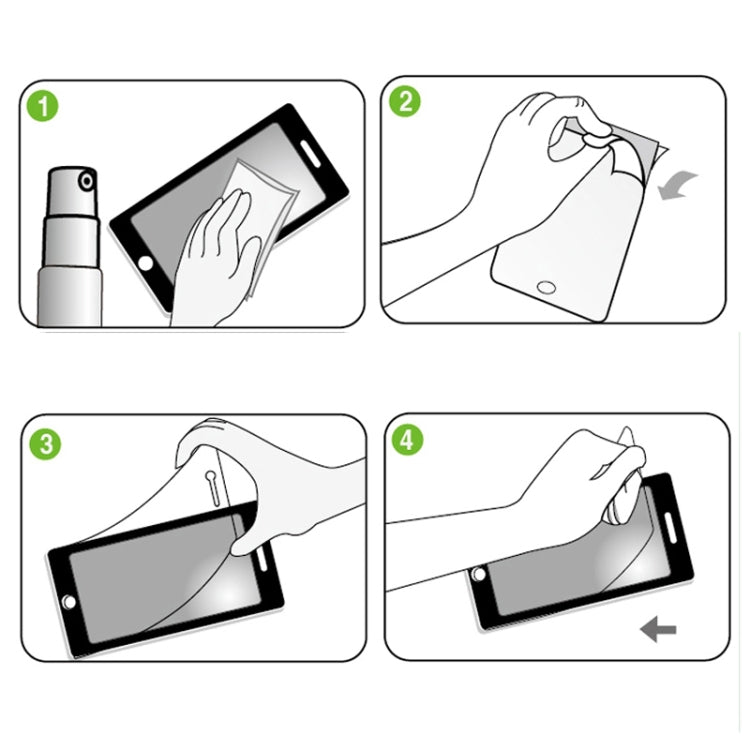 1

2

3

4